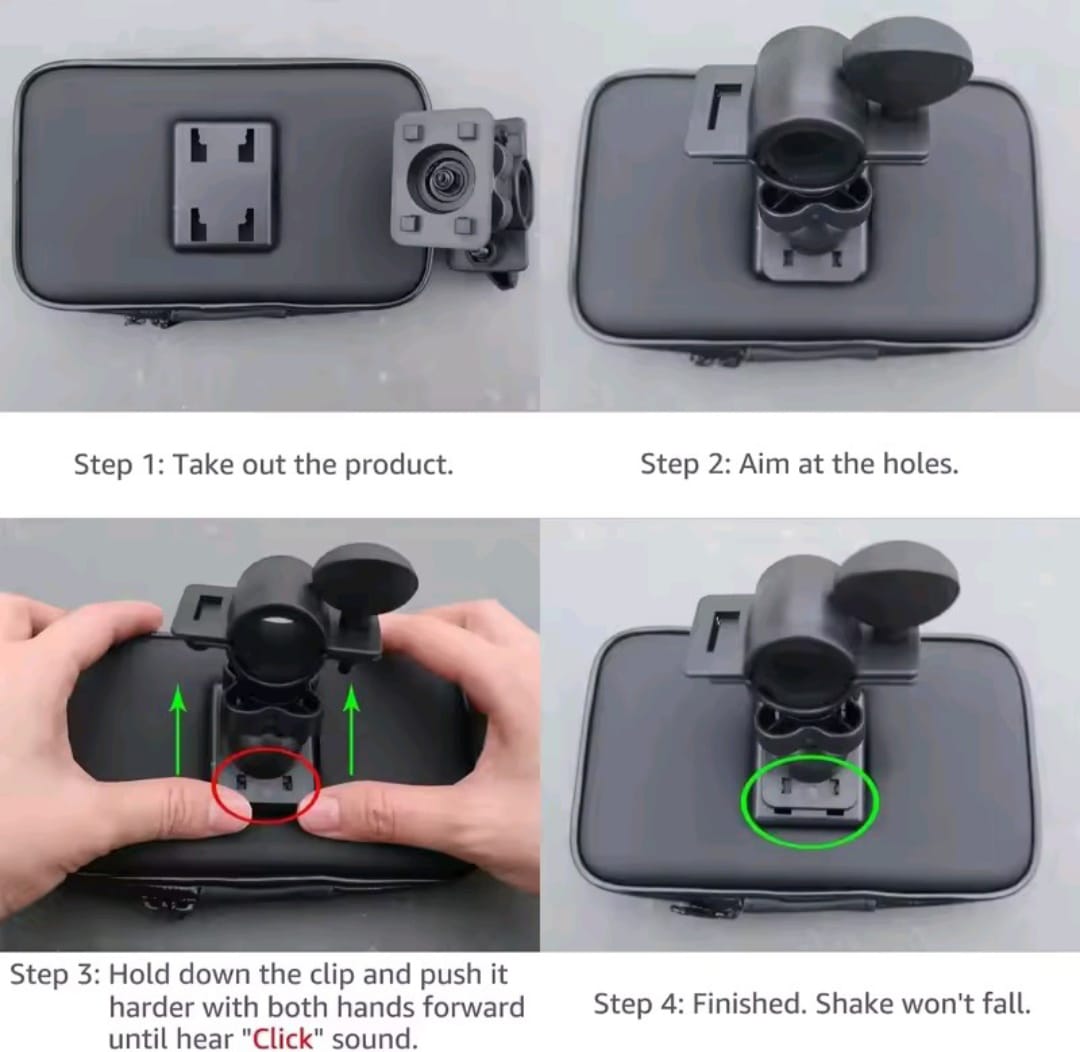 Step 1: Take out the product.

Step 2: Aim at the holes.

Step 3: Hold down the clip and push it harder with both hands forward until hear "Click" sound.

Step 4: Finished. Shake won't fall.